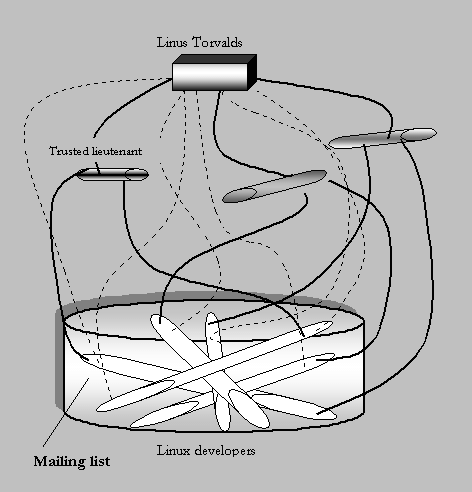 Linus Torvalds

Trusted lieutenant

Linux developers

Mailing list